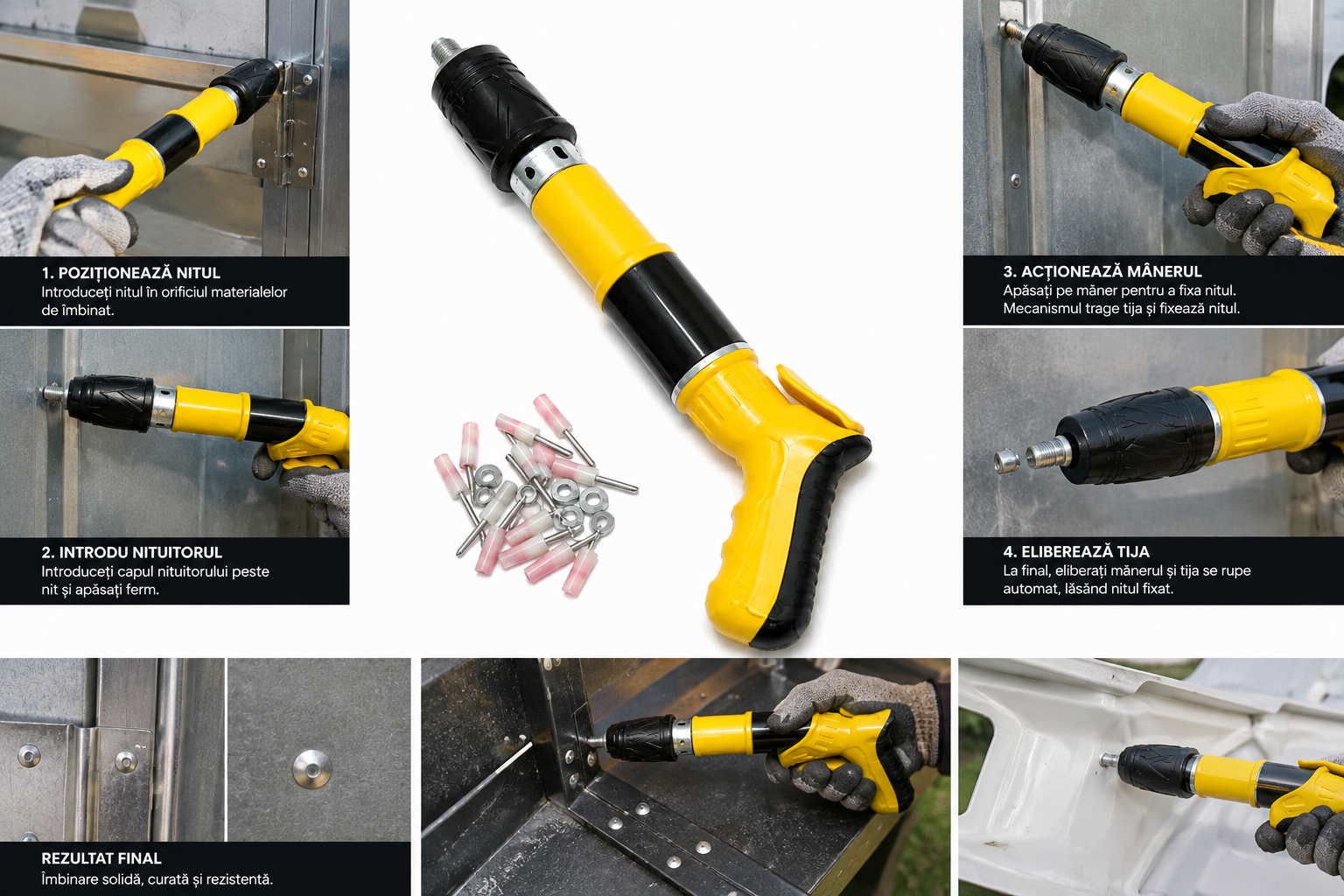 1. POZIȚIONEAZĂ NITUL
Introduceți nitul în orificiul materialelor de îmbinat.

2. INTRODU NITUITORUL
Introduceți capul nituitorului peste nit și apăsați ferm.

3. ACȚIONEAZĂ MÂNERUL
Apăsați pe mâner pentru a fixa nitul. Mecanismul trage tija și fixează nitul.

4. ELIBEREAZĂ TIJA
La final, eliberați mânerul și tija se rupe automat, lăsând nitul fixat.

REZULTAT FINAL
Îmbinare solidă, curată și rezistentă.